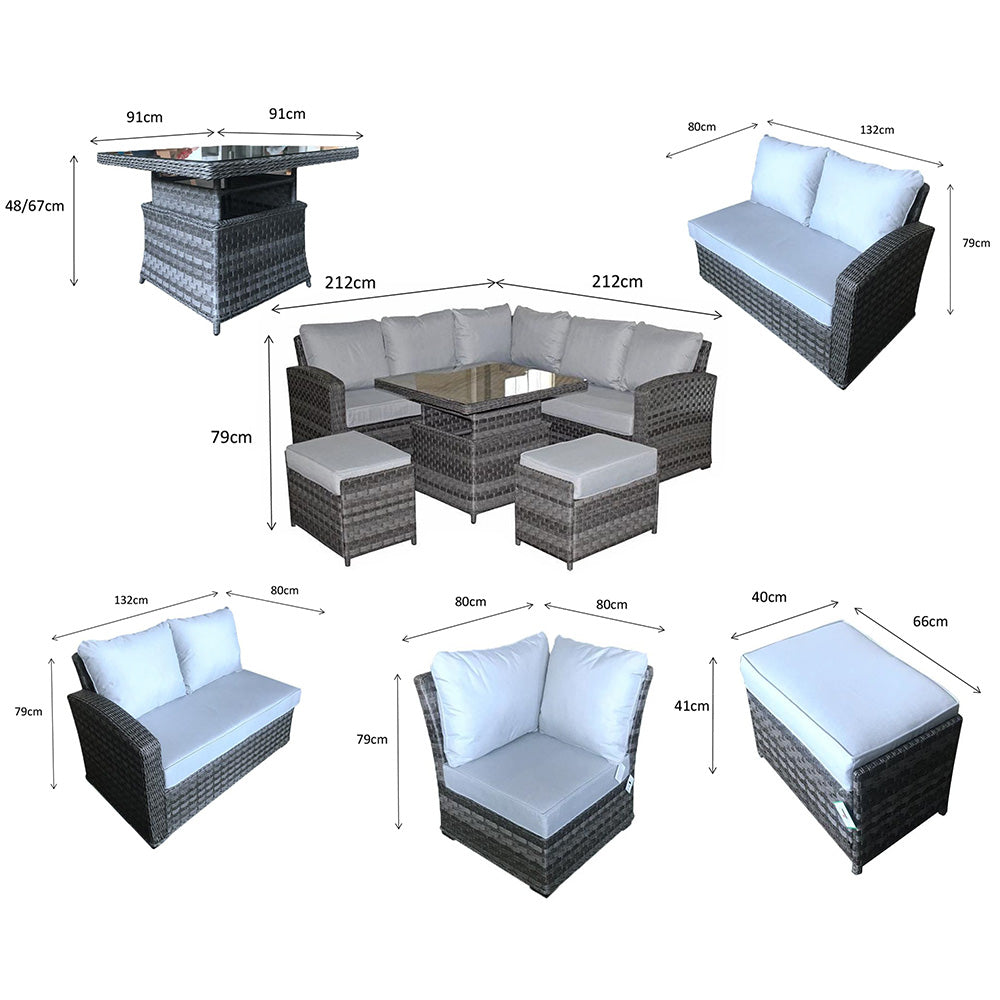 91cm 91cm
48/67cm

80cm 132cm
79cm

212cm 212cm
79cm

132cm 80cm
79cm

80cm 80cm
79cm

40cm 66cm
41cm